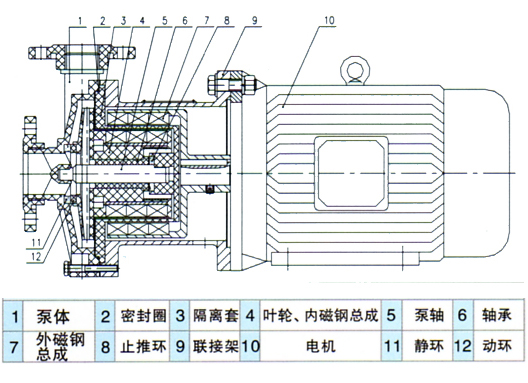 1 2 3 4 5 6 7 8 9 10

11
12

| 1 | 泵体 | 2 | 密封圈 | 3 | 隔离套 | 4 | 叶轮、内磁钢总成 | 5 | 泵轴 | 6 | 轴承 |
|---|---|---|---|---|---|---|---|---|---|---|---|
| 7 | 外磁钢总成 | 8 | 止推环 | 9 | 联接架 | 10 | 电机 | 11 | 静环 | 12 | 动环 |